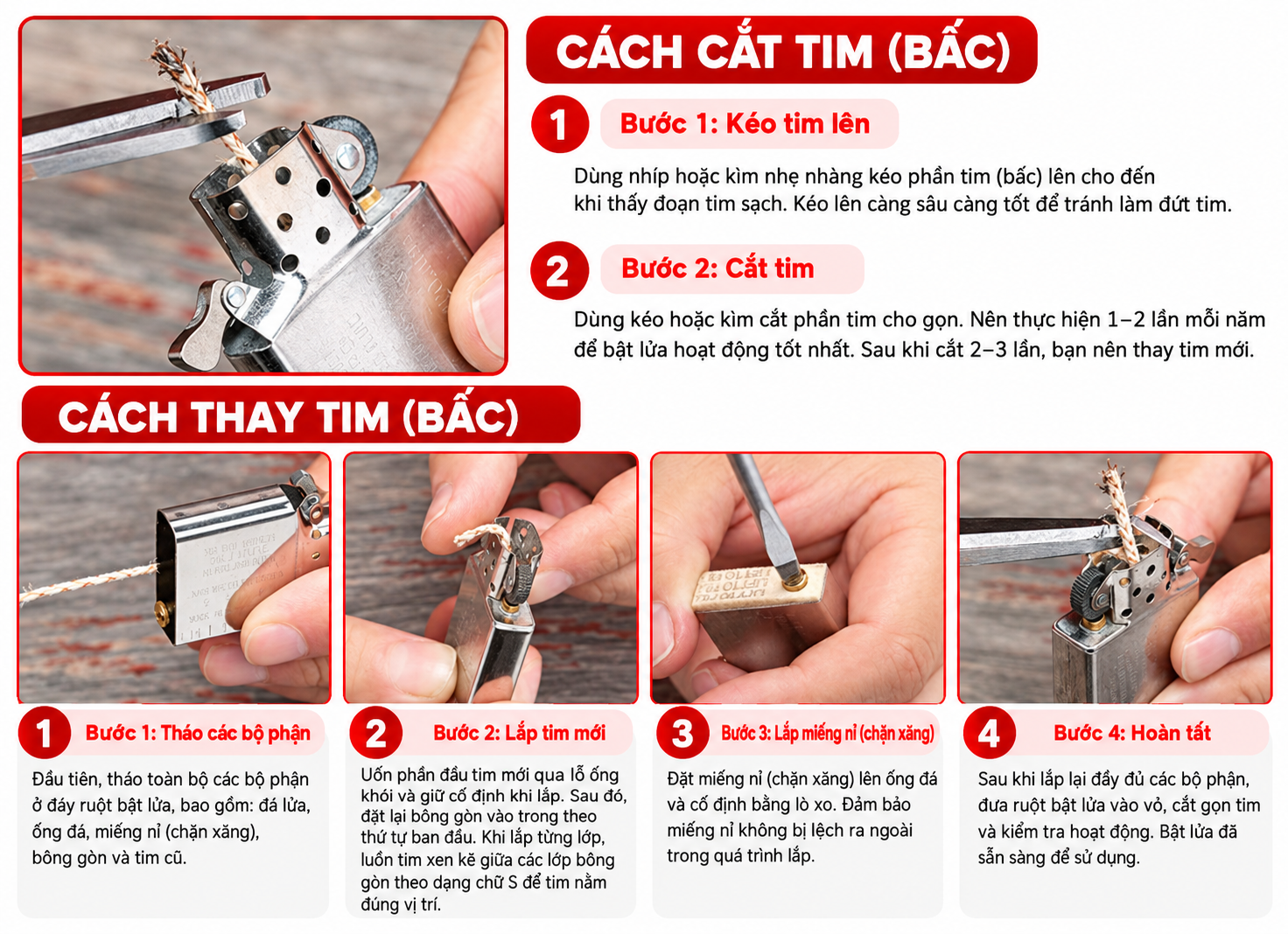 CÁCH CẮT TIM (BẤC)

1 Bước 1: Kéo tim lên

Dùng nhíp hoặc kìm nhẹ nhàng kéo phần tim (bấc) lên cho đến khi thấy đoạn tim sạch. Kéo lên càng sâu càng tốt để tránh làm đứt tim.

2 Bước 2: Cắt tim

Dùng kéo hoặc kìm cắt phần tim cho gọn. Nên thực hiện 1–2 lần mỗi năm để bật lửa hoạt động tốt nhất. Sau khi cắt 2–3 lần, bạn nên thay tim mới.

CÁCH THAY TIM (BẤC)

1 Bước 1: Tháo các bộ phận

Đầu tiên, tháo toàn bộ các bộ phận ở đáy ruột bật lửa, bao gồm: đá lửa, ống đá, miếng nỉ (chặn xăng), bông gòn và tim cũ.

2 Bước 2: Lắp tim mới

Uốn phần đầu tim mới qua lỗ ống khói và giữ cố định khi lắp. Sau đó, đặt lại bông gòn vào trong theo thứ tự ban đầu. Khi lắp từng lớp, luồn tim xen kẽ giữa các lớp bông gòn theo dạng chữ S để tim nằm đúng vị trí.

3 Bước 3: Lắp miếng nỉ (chặn xăng)

Đặt miếng nỉ (chặn xăng) lên ống đá và cố định bằng lò xo. Đảm bảo miếng nỉ không bị lệch ra ngoài trong quá trình lắp.

4 Bước 4: Hoàn tất

Sau khi lắp lại đầy đủ các bộ phận, đưa ruột bật lửa vào vỏ, cắt gọn tim và kiểm tra hoạt động. Bật lửa đã sẵn sàng để sử dụng.